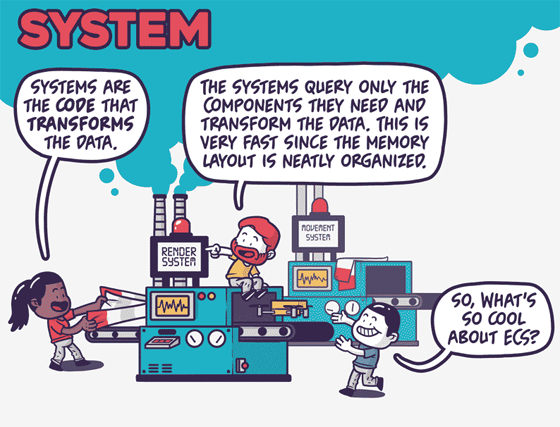 SYSTEM

SYSTEMS ARE THE CODE THAT TRANSFORMS THE DATA.

THE SYSTEMS QUERY ONLY THE COMPONENTS THEY NEED AND TRANSFORM THE DATA. THIS IS VERY FAST SINCE THE MEMORY LAYOUT IS NEATLY ORGANIZED.

RENDER SYSTEM

MOVEMENT SYSTEM

SO, WHAT'S SO COOL ABOUT ECS?