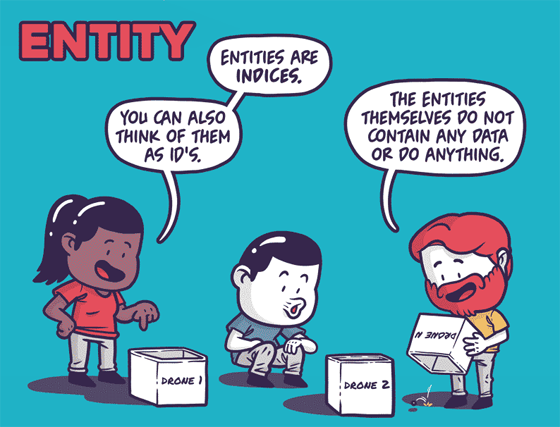 ENTITY

ENTITIES ARE INDICES.

YOU CAN ALSO THINK OF THEM AS ID'S.

THE ENTITIES THEMSELVES DO NOT CONTAIN ANY DATA OR DO ANYTHING.

DRONE 1

DRONE 2

DRONE N