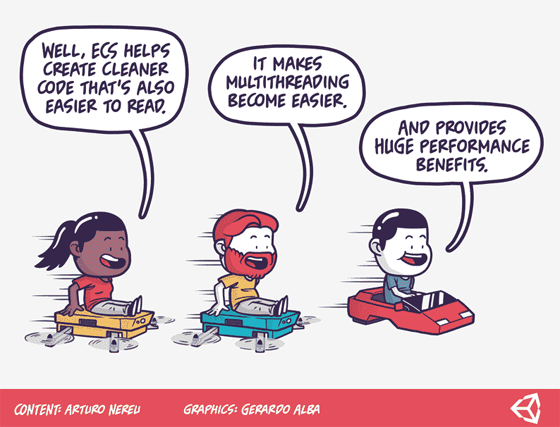 WELL, ECS HELPS CREATE CLEANER CODE THAT'S ALSO EASIER TO READ.

IT MAKES MULTITHREADING BECOME EASIER.

AND PROVIDES HUGE PERFORMANCE BENEFITS.

CONTENT: ARTURO NEREU

GRAPHICS: GERARDO ALBA