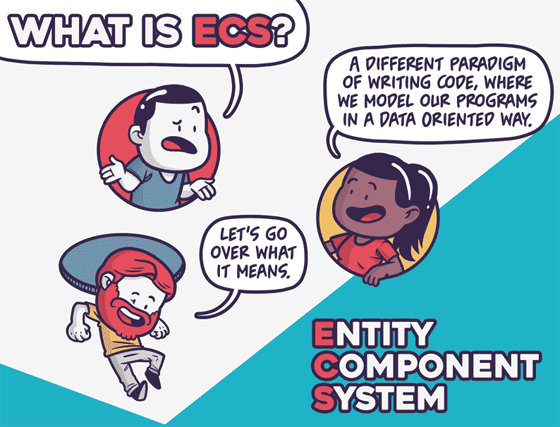 WHAT IS ECS?

A DIFFERENT PARADIGM OF WRITING CODE, WHERE WE MODEL OUR PROGRAMS IN A DATA ORIENTED WAY.

LET'S GO OVER WHAT IT MEANS.

ENTITY
COMPONENT
SYSTEM